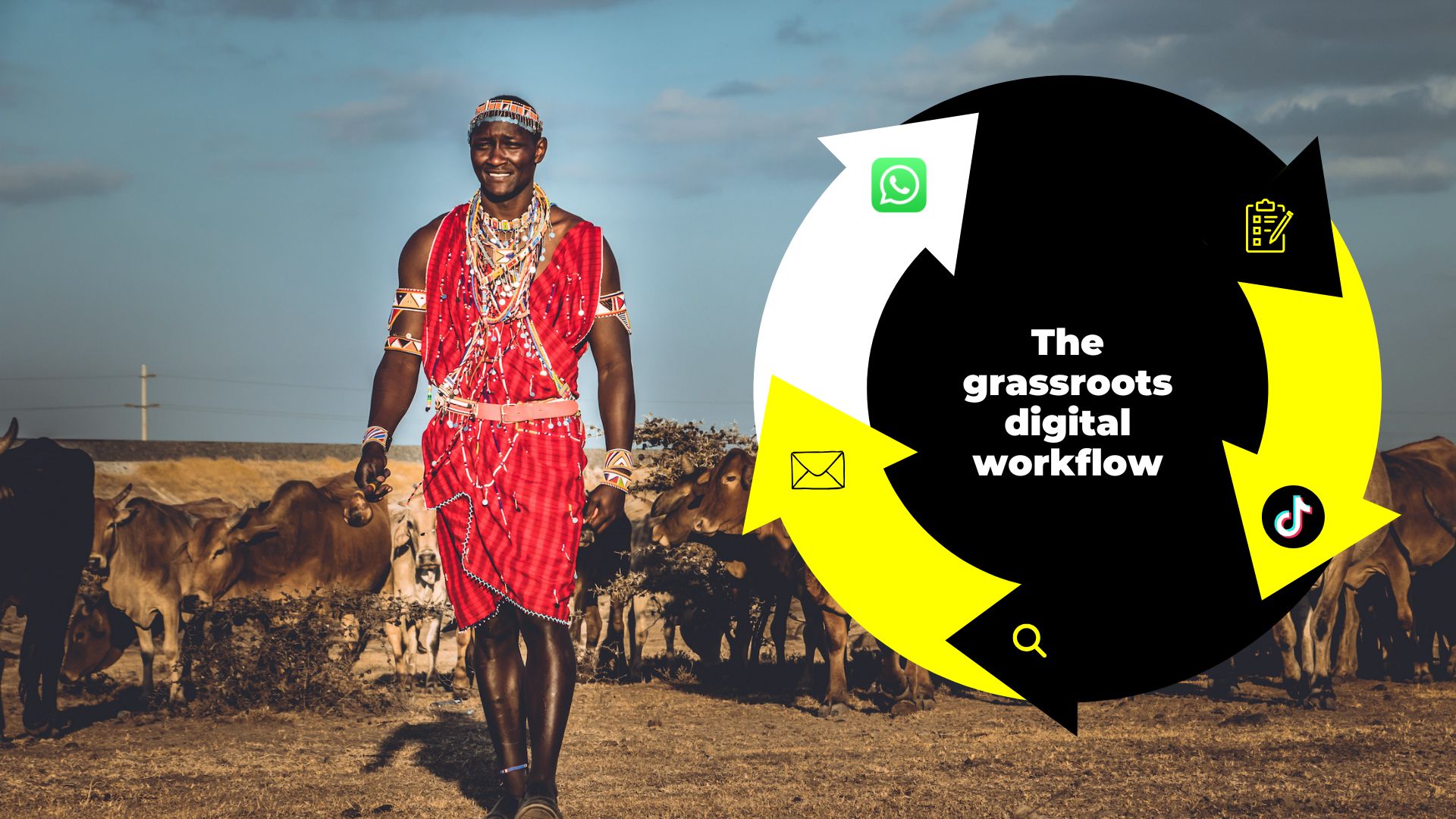 The grassroots digital workflow